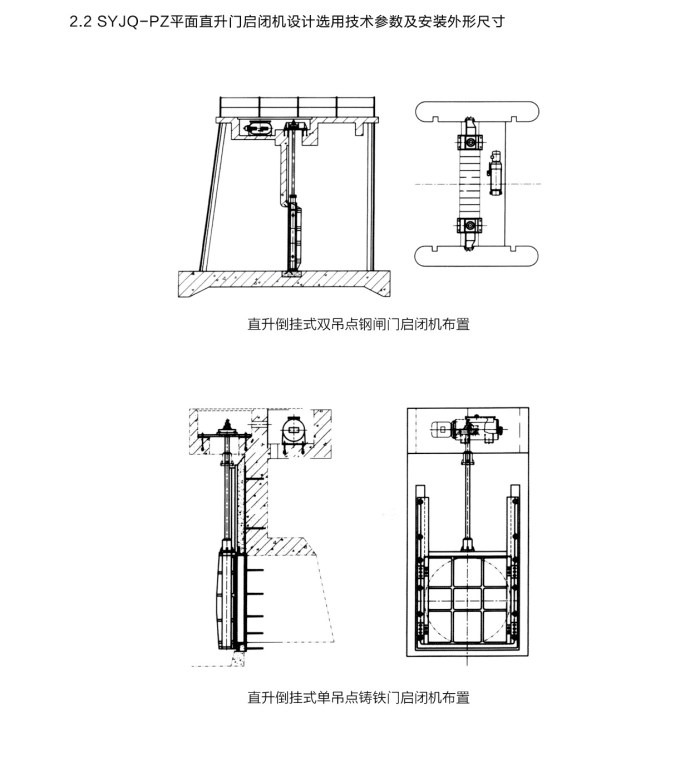 2.2 SYJQ-PZ平面直升门启闭机设计选用技术参数及安装外形尺寸

直升倒挂式双吊点钢闸门启闭机布置

直升倒挂式单吊点铸铁门启闭机布置